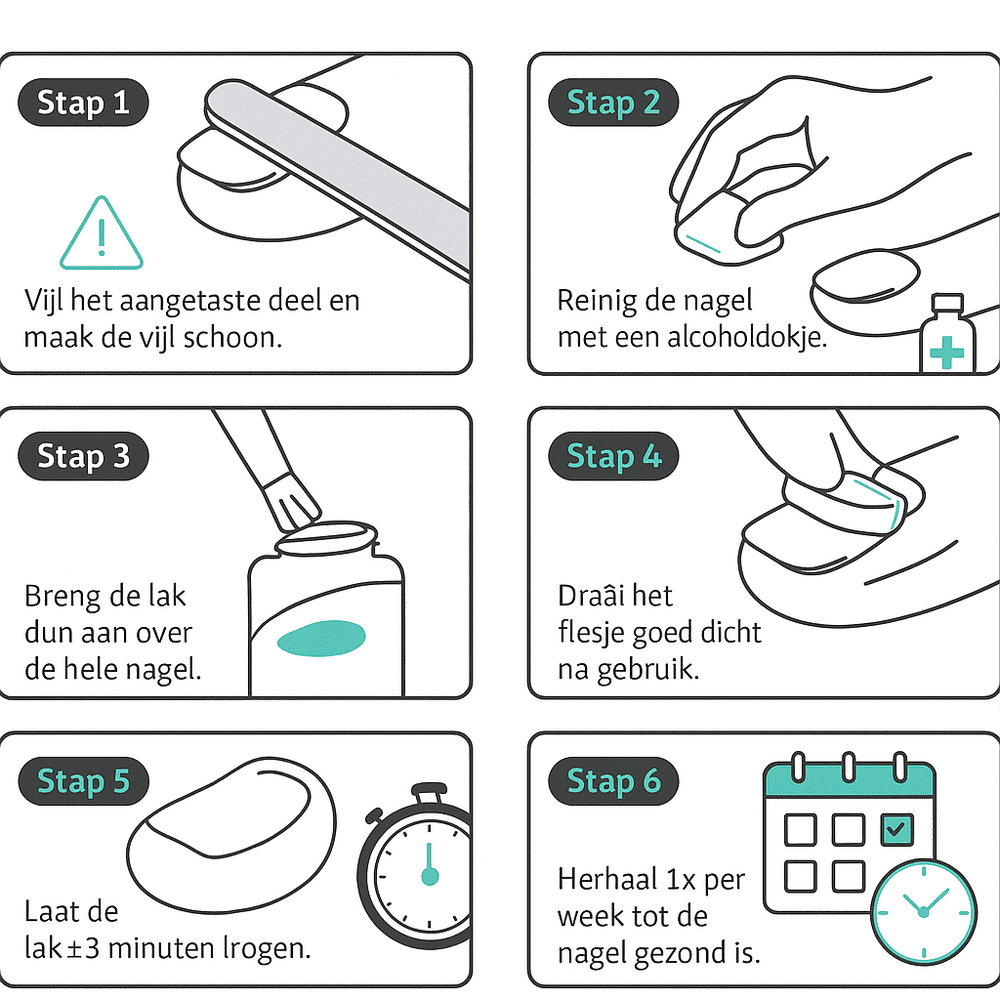 Stap 1

Vijl het aangetaste deel en maak de vijl schoon.

Stap 2

Reinig de nagel met een alcoholdokje.

Stap 3

Breng de lak dun aan over de hele nagel.

Stap 4

Draâi het flesje goed dicht na gebruik.

Stap 5

Laat de lak ±3 minuten lrogen.

Stap 6

Herhaal 1x per week tot de nagel gezond is.